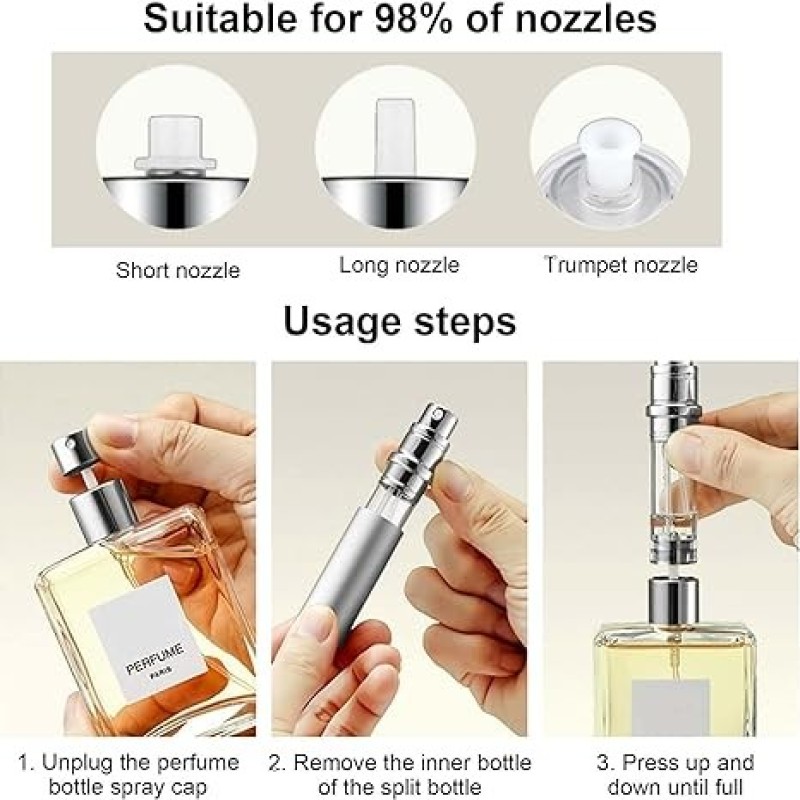 Suitable for 98% of nozzles

Short nozzle

Long nozzle

Trumpet nozzle

Usage steps

PERFUME
PARIS

1. Unplug the perfume bottle spray cap

2. Remove the inner bottle of the split bottle

3. Press up and down until full